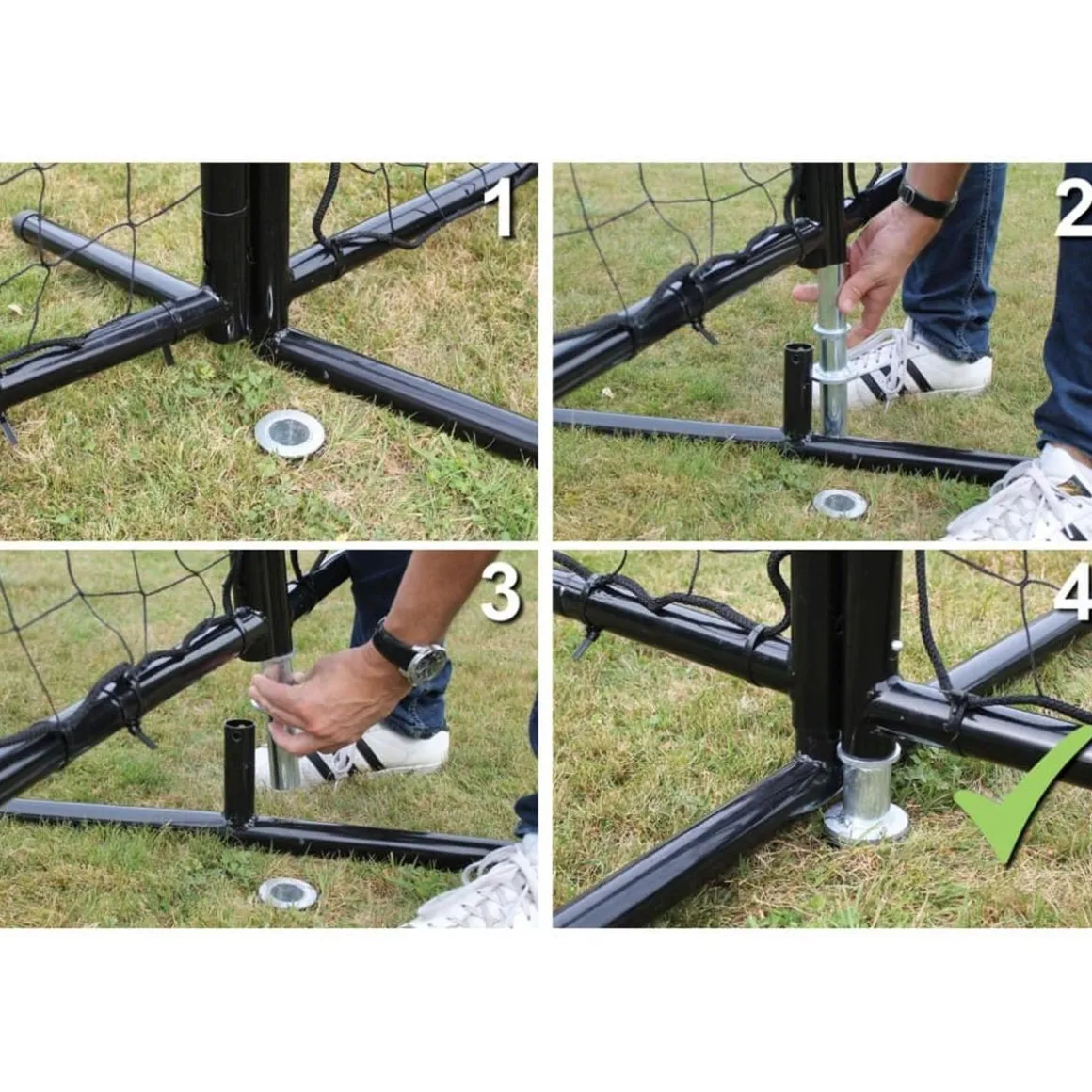 1

2

3

4